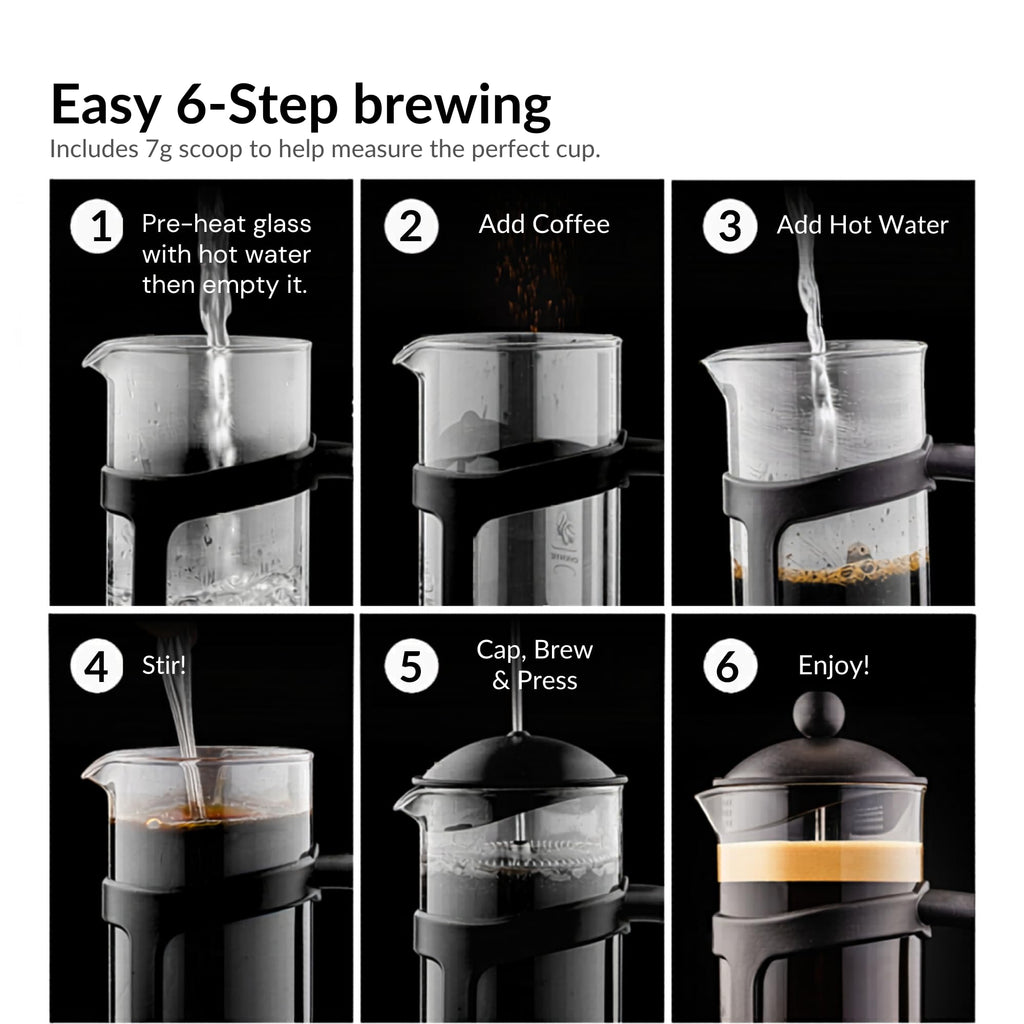 Easy 6-Step brewing
Includes 7g scoop to help measure the perfect cup.

1 Pre-heat glass with hot water then empty it.

2 Add Coffee

3 Add Hot Water

4 Stir!

5 Cap, Brew & Press

6 Enjoy!